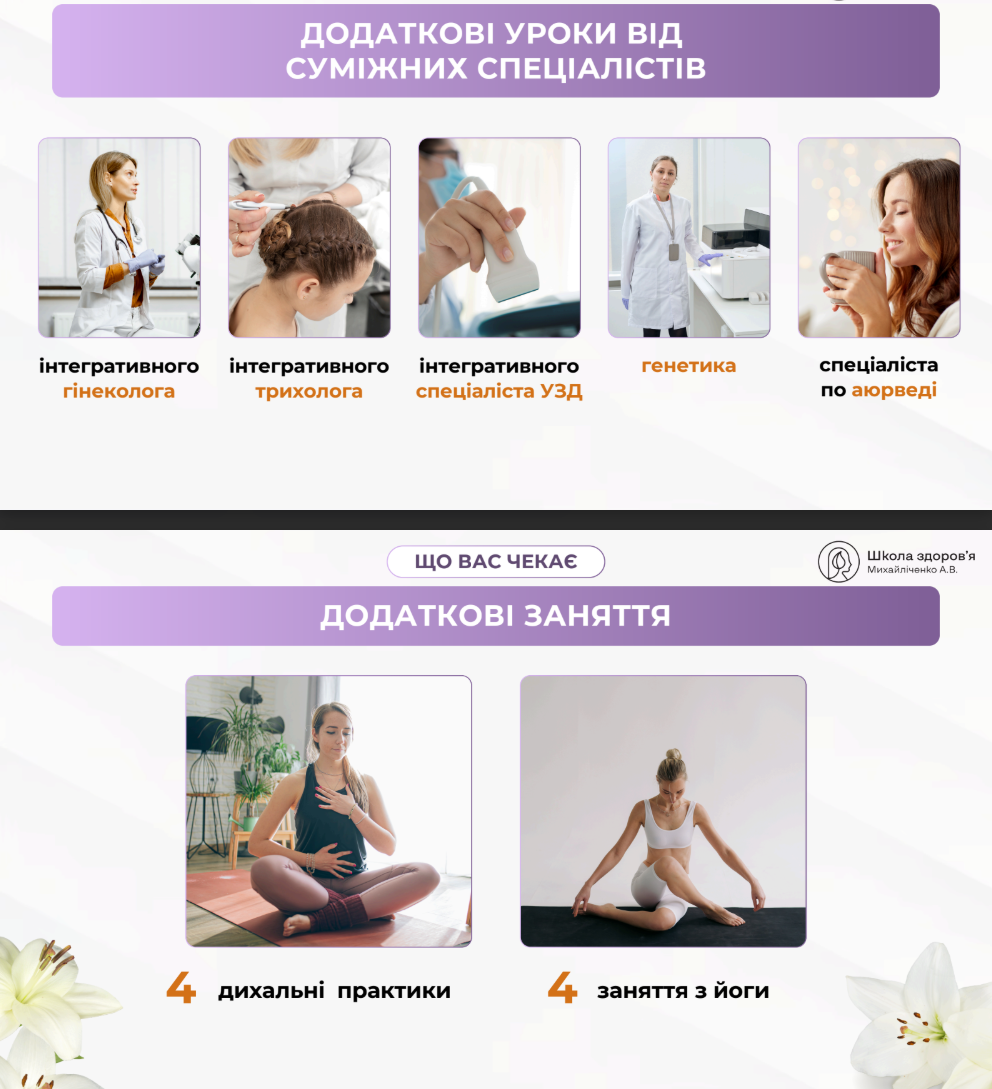 ДОДАТКОВІ УРОКИ ВІД СУМІЖНИХ СПЕЦІАЛІСТІВ

інтегративного гінеколога

інтегративного трихолога

інтегративного спеціаліста УЗД

генетика

спеціаліста по аюрведі

ЩО ВАС ЧЕКАЄ

Школа здоров'я Михайліченко А.В.

ДОДАТКОВІ ЗАНЯТТЯ

4 дихальні практики

4 заняття з йоги